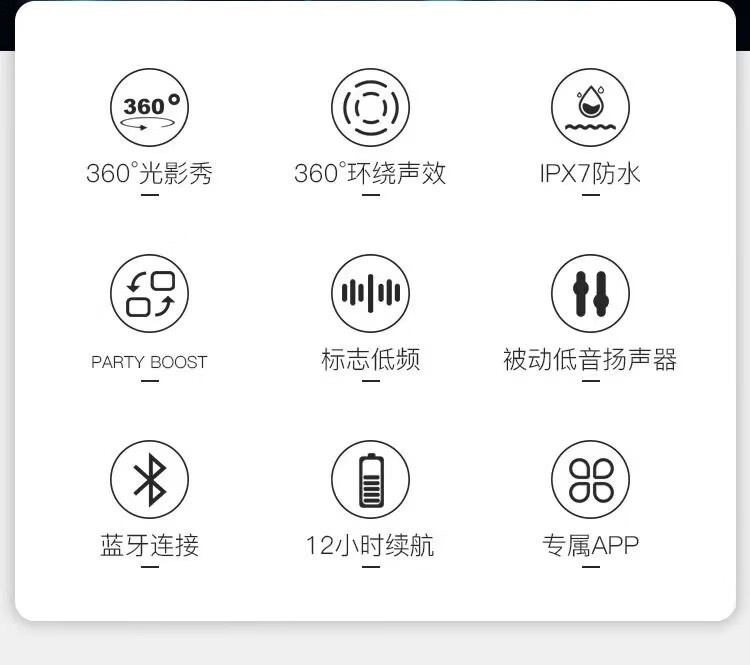 360°

360°光影秀

360°环绕声效

IPX7防水

PARTY BOOST

标志低频

被动低音扬声器

蓝牙连接

12小时续航

专属APP