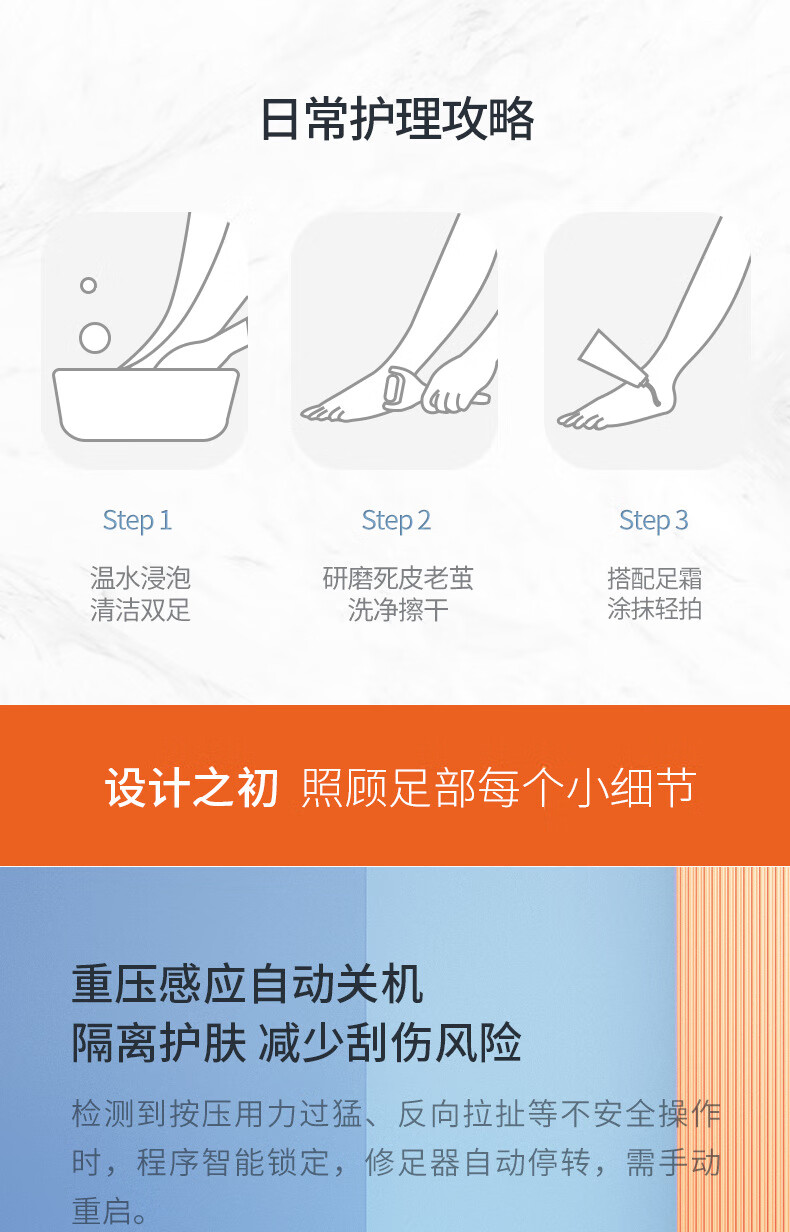 日常护理攻略

Step 1
温水浸泡
清洁双足

Step 2
研磨死皮老茧
洗净擦干

Step 3
搭配足霜
涂抹轻拍

设计之初 照顾足部每个小细节

重压感应自动关机
隔离护肤 减少刮伤风险

检测到按压用力过猛、反向拉扯等不安全操作时，程序智能锁定，修足器自动停转，需手动重启。