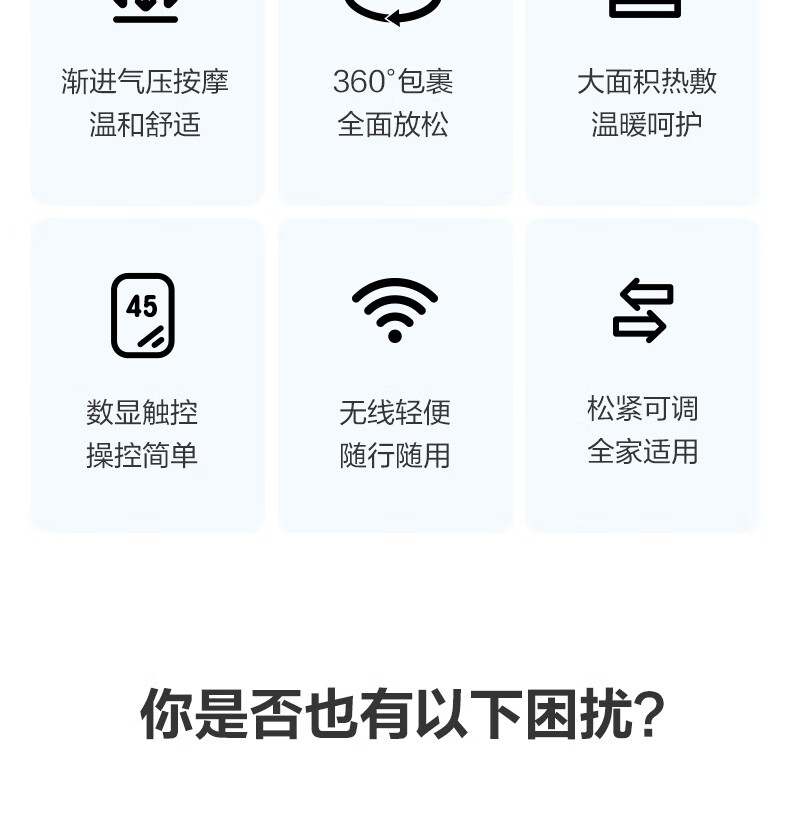 渐进气压按摩
温和舒适

360°包裹
全面放松

大面积热敷
温暖呵护

45

数显触控
操控简单

无线轻便
随行随用

松紧可调
全家适用

你是否也有以下困扰?