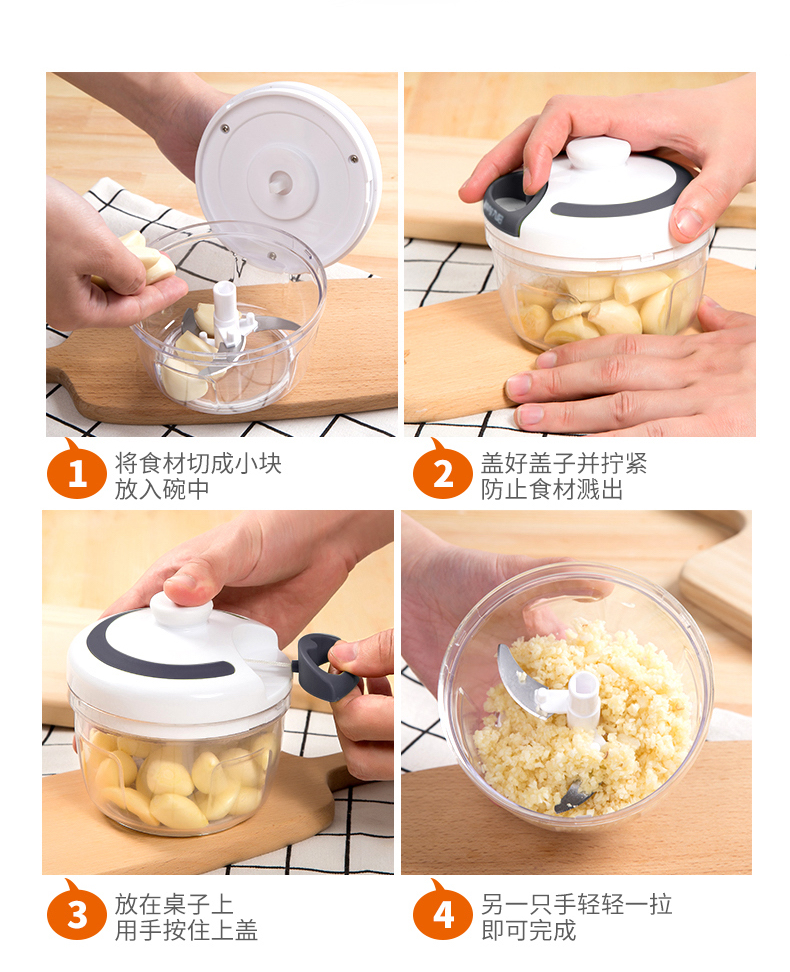 1 将食材切成小块
放入碗中

2 盖好盖子并拧紧
防止食材溅出

3 放在桌子上
用手按住上盖

4 另一只手轻轻一拉
即可完成