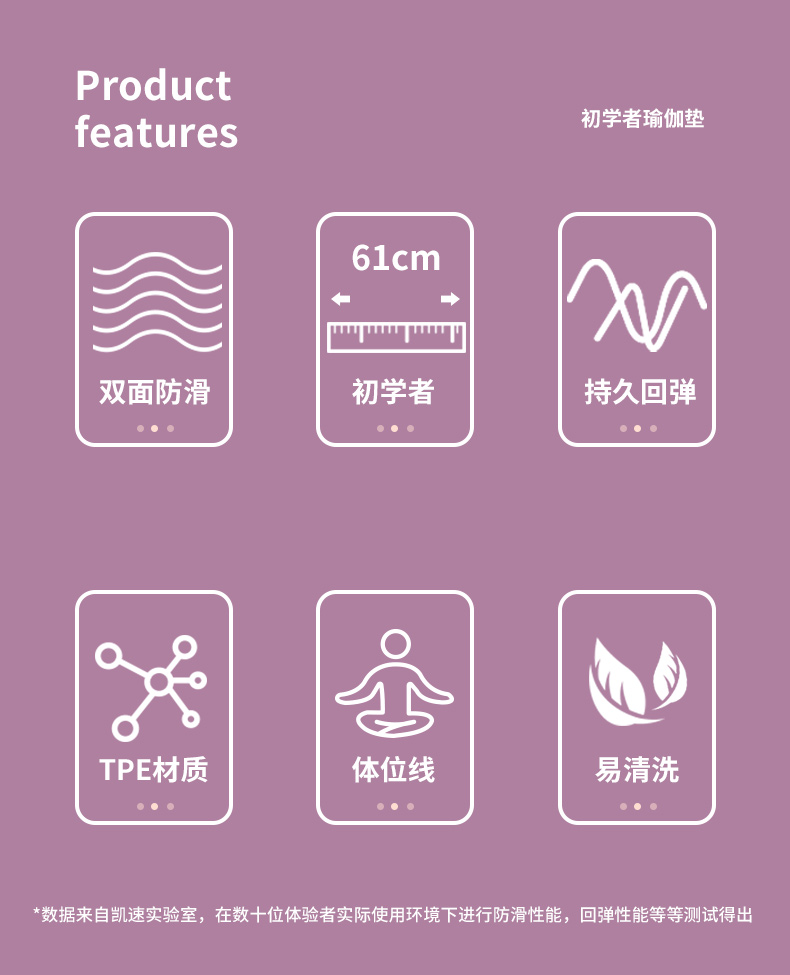 Product features

初学者瑜伽垫

双面防滑

61cm

初学者

持久回弹

TPE材质

体位线

易清洗

*数据来自凯速实验室，在数十位体验者实际使用环境下进行防滑性能，回弹性能等等测试得出