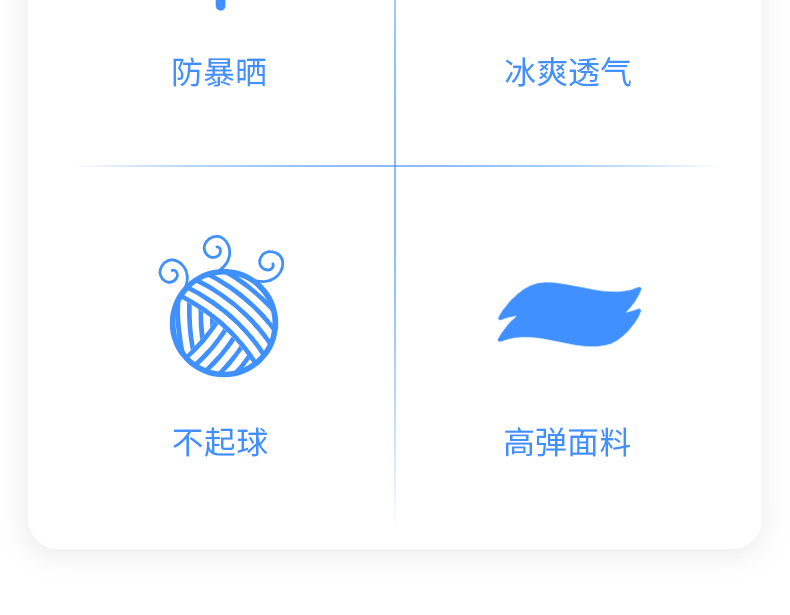 防暴晒

冰爽透气

不起球

高弹面料