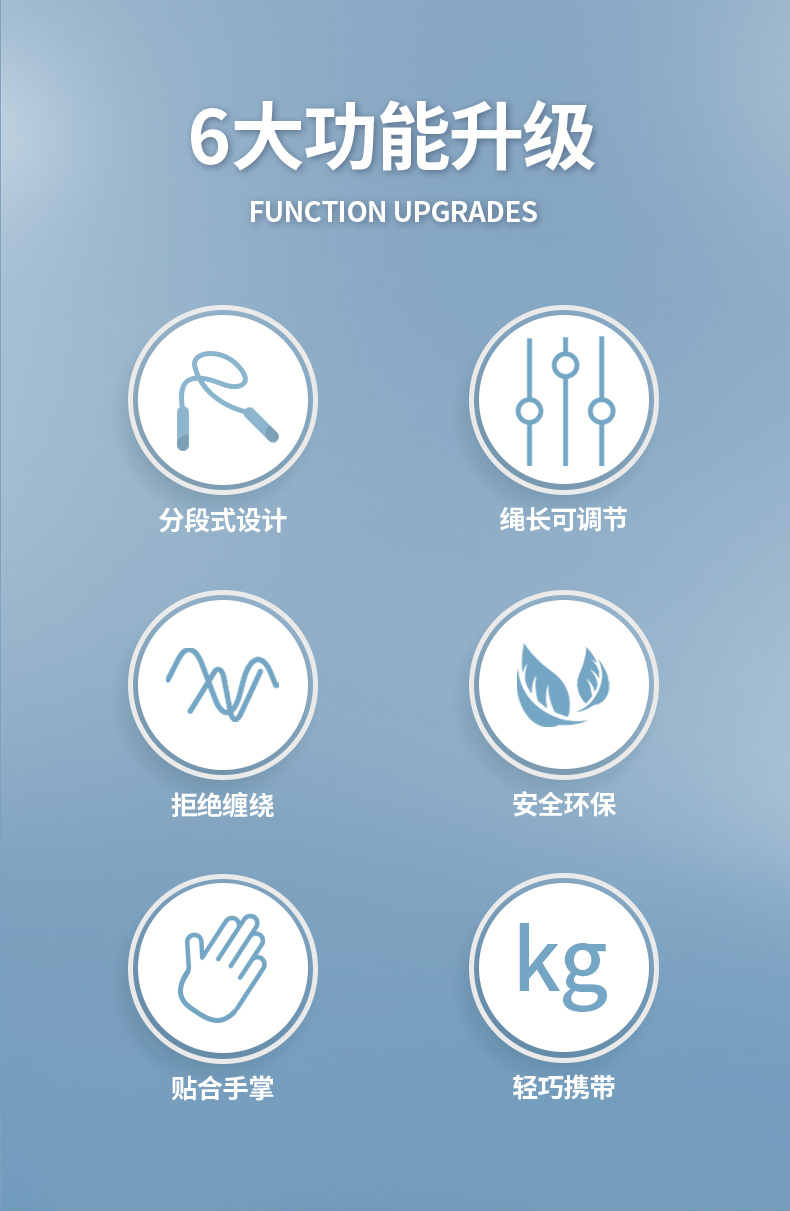 6大功能升级

FUNCTION UPGRADES

分段式设计

绳长可调节

拒绝缠绕

安全环保

贴合手掌

kg

轻巧携带