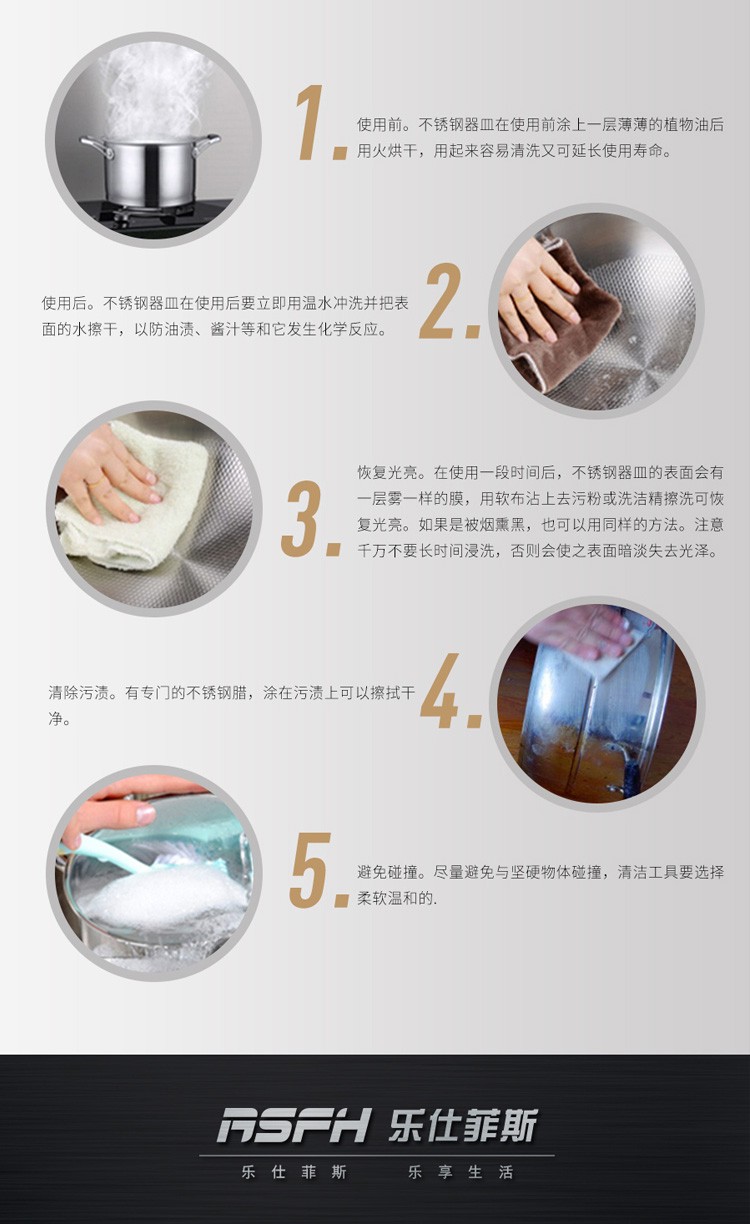 1.

使用前。不锈钢器皿在使用前涂上一层薄薄的植物油后用火烘干，用起来容易清洗又可延长使用寿命。

2.

使用后。不锈钢器皿在使用后要立即用温水冲洗并把表面的水擦干，以防油渍、酱汁等和它发生化学反应。

3.

恢复光亮。在使用一段时间后，不锈钢器皿的表面会有一层雾一样的膜，用软布沾上去污粉或洗洁精擦洗可恢复光亮。如果是被烟熏黑，也可以用同样的方法。注意千万不要长时间浸洗，否则会使之表面暗淡失去光泽。

4.

清除污渍。有专门的不锈钢腊，涂在污渍上可以擦拭干净。

5.

避免碰撞。尽量避免与坚硬物体碰撞，清洁工具要选择柔软温和的.

RSFH 乐仕菲斯

乐仕菲斯 乐享生活