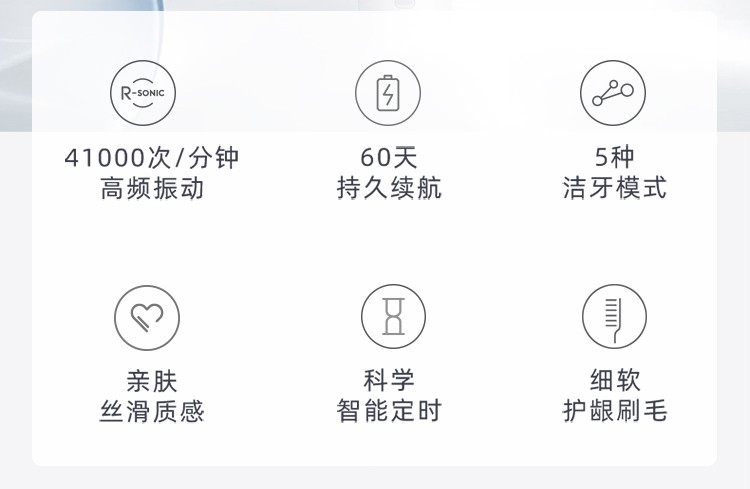 R-SONIC

41000次/分钟
高频振动

60天
持久续航

5种
洁牙模式

亲肤
丝滑质感

科学
智能定时

细软
护龈刷毛