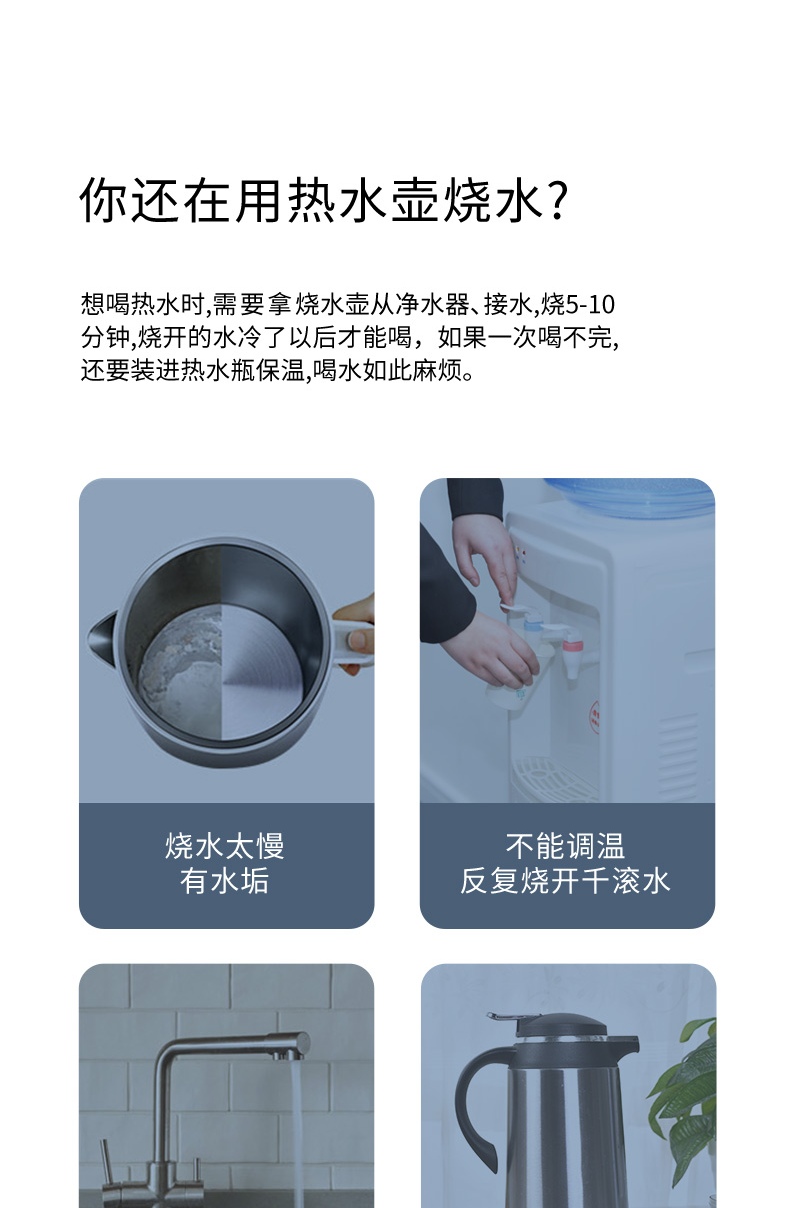 你还在用热水壶烧水?

想喝热水时,需要拿烧水壶从净水器、接水,烧5-10分钟,烧开的水冷了以后才能喝，如果一次喝不完,还要装进热水瓶保温,喝水如此麻烦。

烧水太慢
有水垢

不能调温
反复烧开千滚水