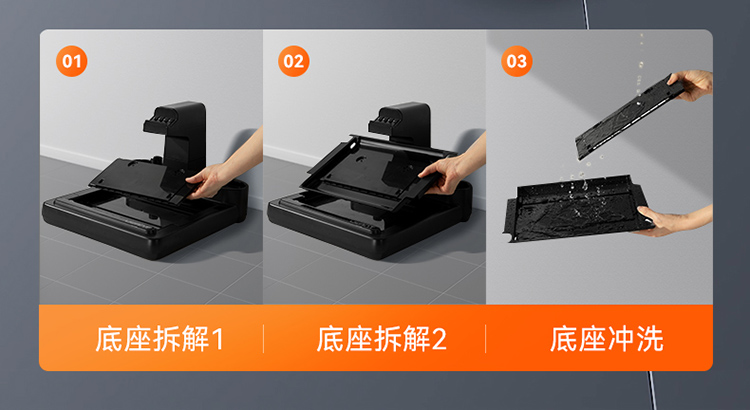 01

02

03

底座拆解1

底座拆解2

底座冲洗