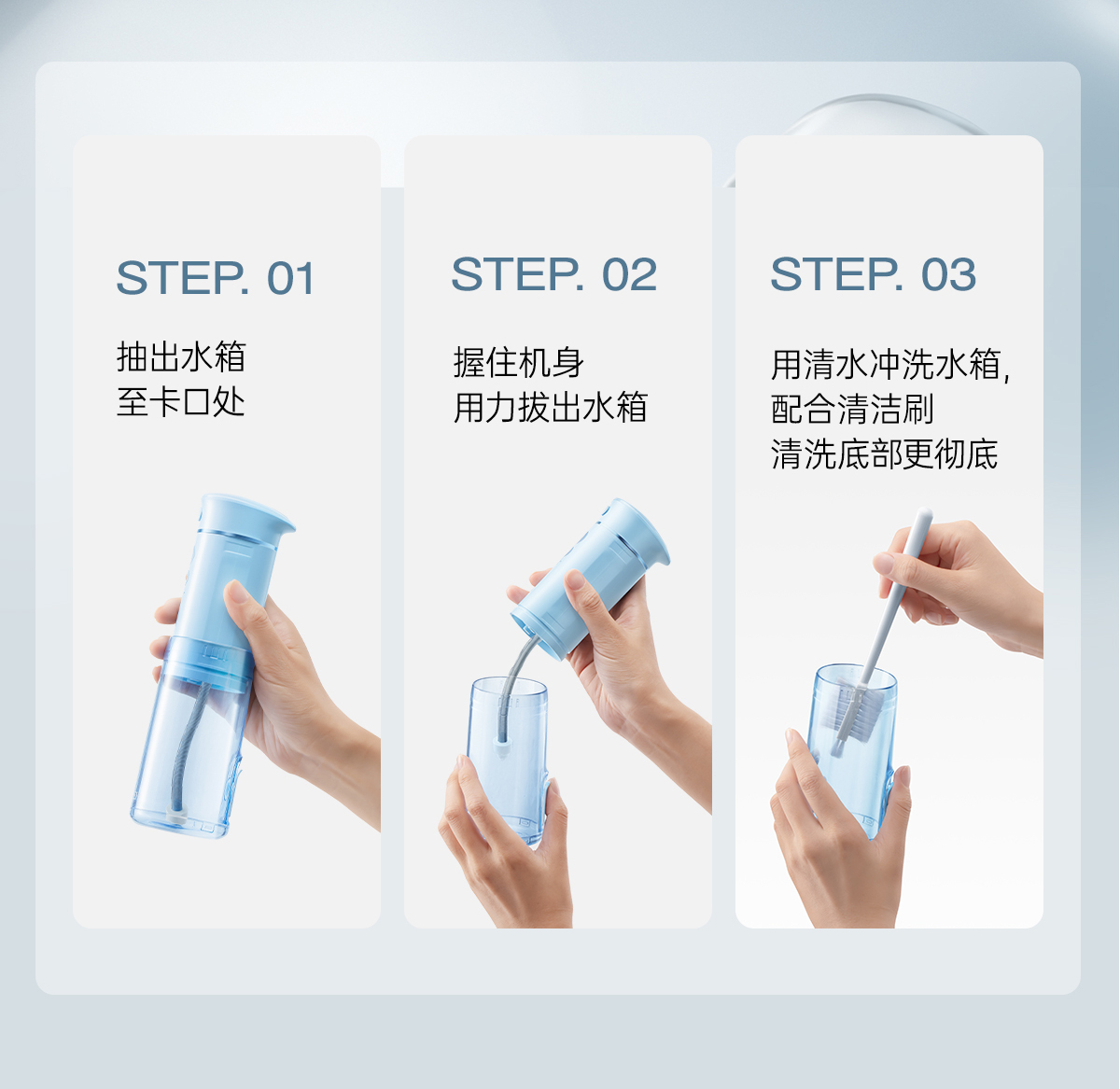 STEP. 01

抽出水箱
至卡口处

STEP. 02

握住机身
用力拔出水箱

STEP. 03

用清水冲洗水箱,
配合清洁刷
清洗底部更彻底