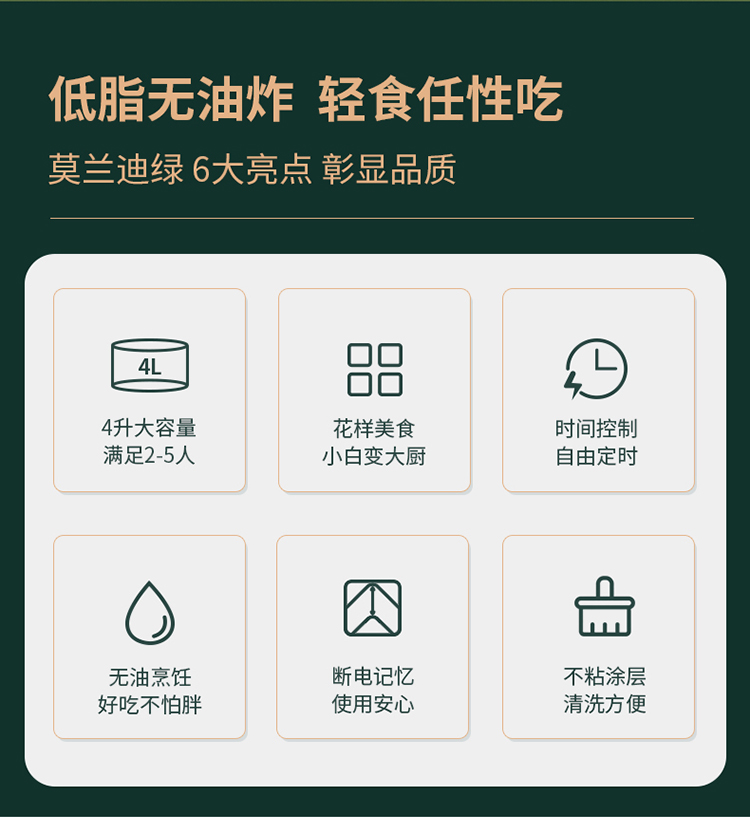 低脂无油炸 轻食任性吃

莫兰迪绿 6大亮点 彰显品质

4L

4升大容量
满足2-5人

花样美食
小白变大厨

时间控制
自由定时

无油烹饪
好吃不怕胖

断电记忆
使用安心

不粘涂层
清洗方便