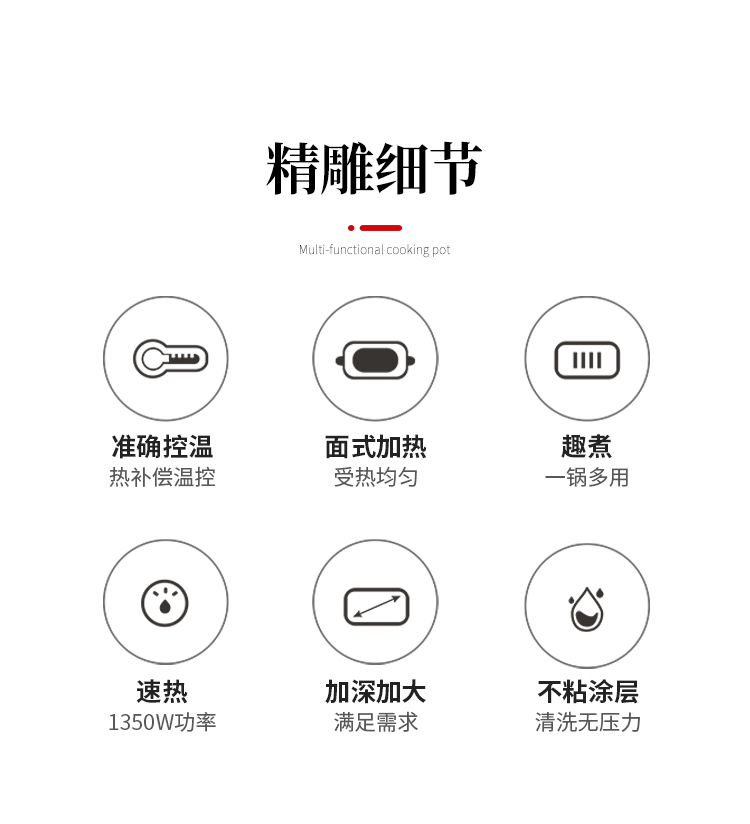 精雕细节

Multi-functional cooking pot

准确控温
热补偿温控

面式加热
受热均匀

趣煮
一锅多用

速热
1350W功率

加深加大
满足需求

不粘涂层
清洗无压力