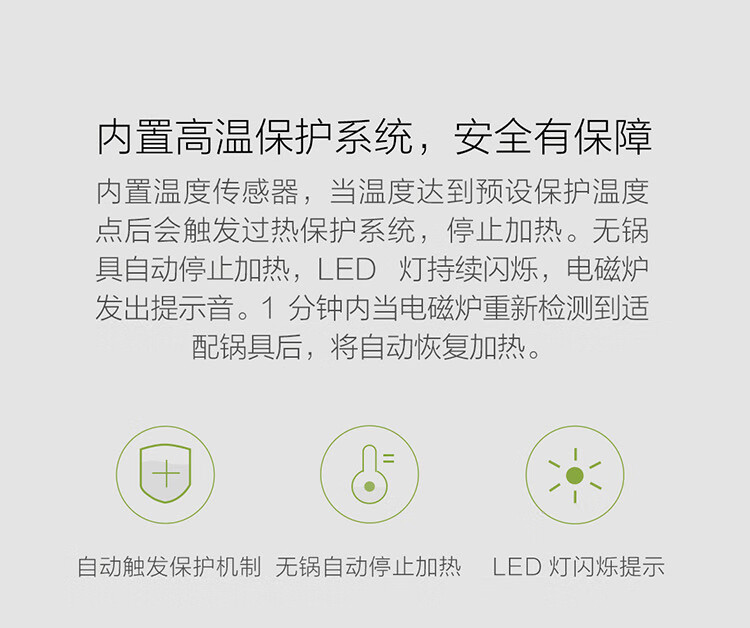 内置高温保护系统，安全有保障

内置温度传感器，当温度达到预设保护温度点后会触发过热保护系统，停止加热。无锅具自动停止加热，LED灯持续闪烁，电磁炉发出提示音。1分钟内当电磁炉重新检测到适配锅具后，将自动恢复加热。

自动触发保护机制 无锅自动停止加热 LED灯闪烁提示