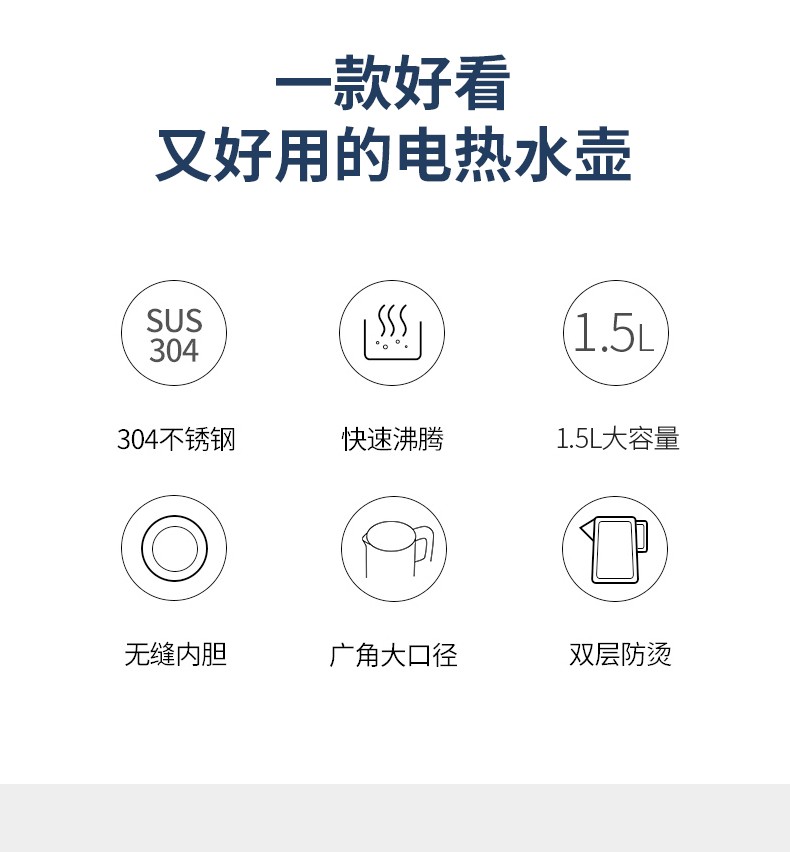 一款好看
又好用的电热水壶

SUS
304

304不锈钢

快速沸腾

1.5L

1.5L大容量

无缝内胆

广角大口径

双层防烫