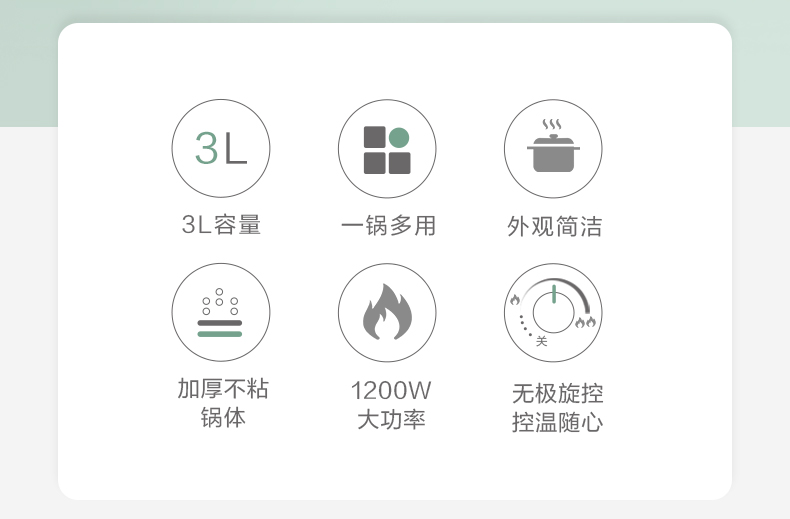 3L

3L容量

一锅多用

外观简洁

加厚不粘
锅体

1200W
大功率

关

无极旋控
控温随心