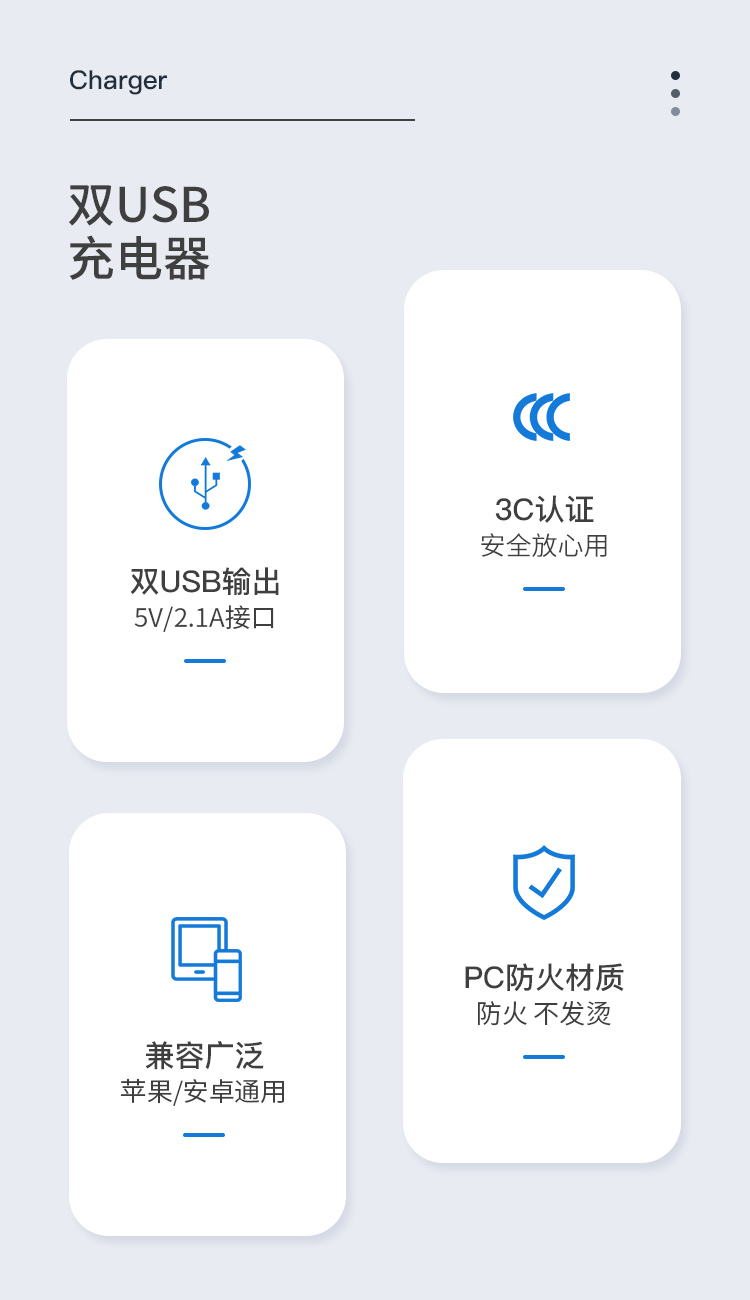 Charger

双USB
充电器

双USB输出
5V/2.1A接口

兼容广泛
苹果/安卓通用

3C认证
安全放心用

PC防火材质
防火 不发烫