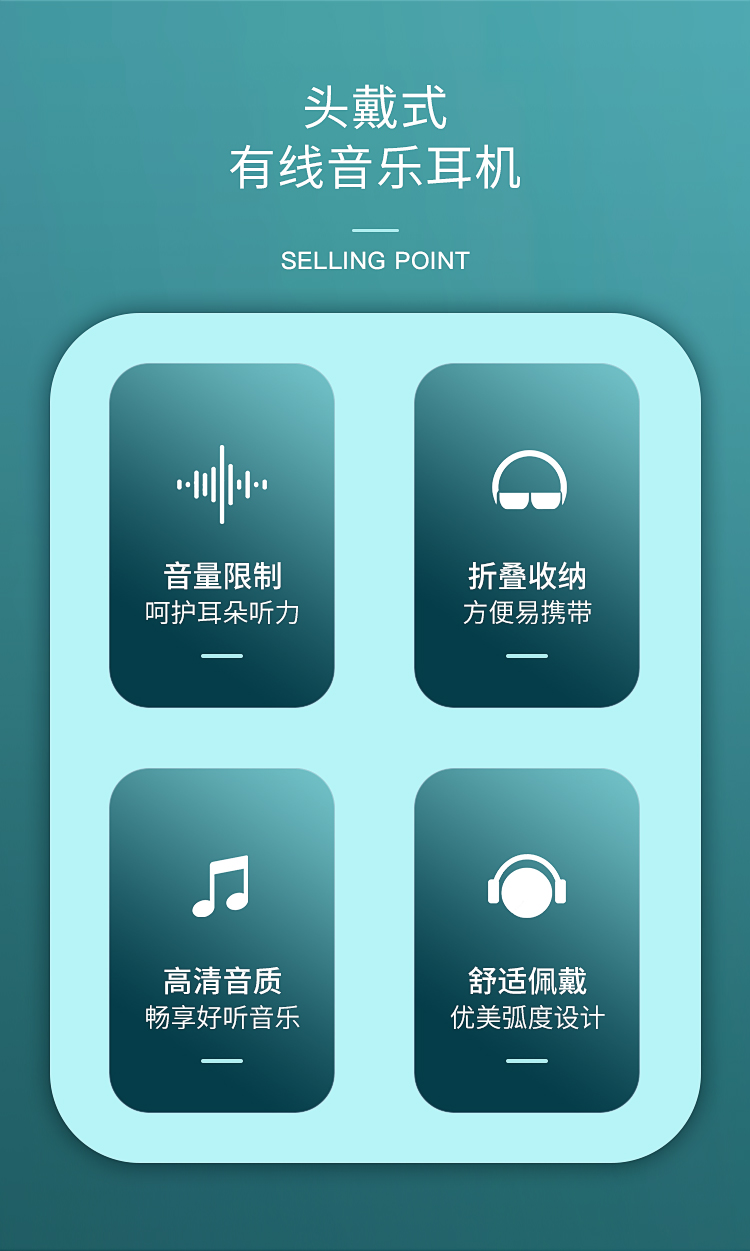 头戴式
有线音乐耳机

SELLING POINT

音量限制
呵护耳朵听力

折叠收纳
方便易携带

高清音质
畅享好听音乐

舒适佩戴
优美弧度设计