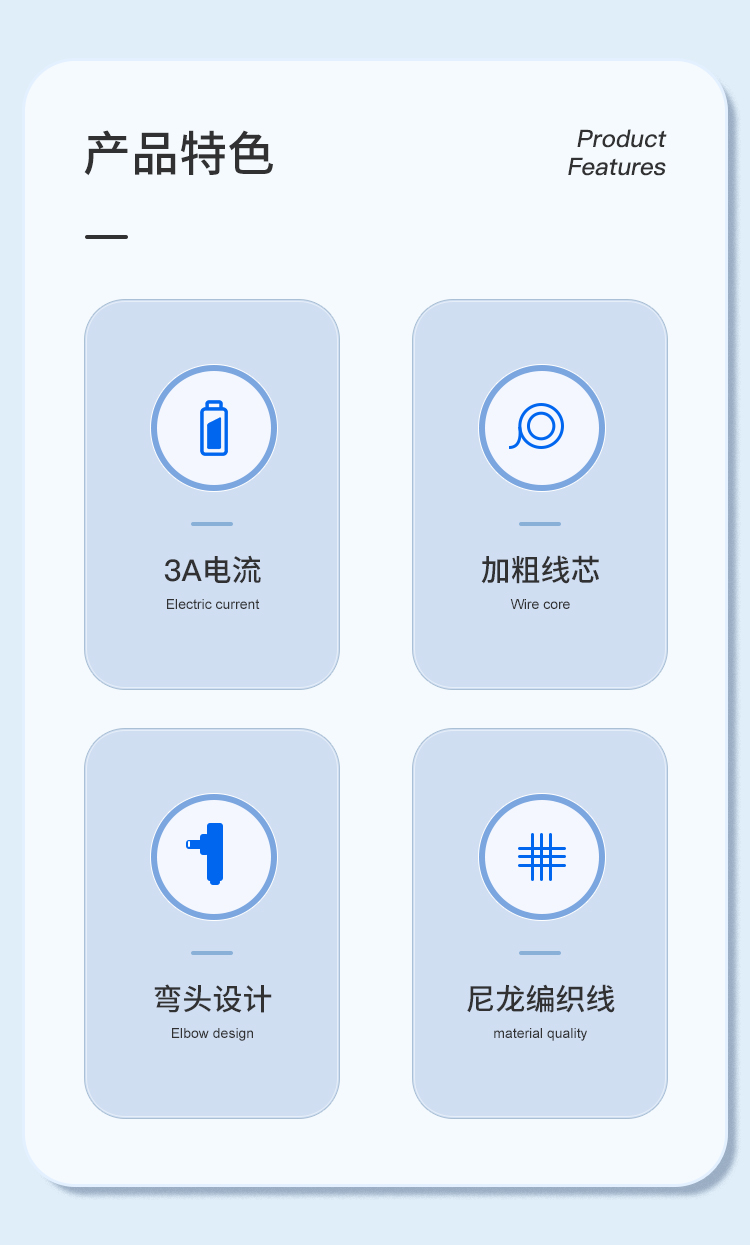 产品特色

Product
Features

3A电流
Electric current

加粗线芯
Wire core

弯头设计
Elbow design

尼龙编织线
material quality