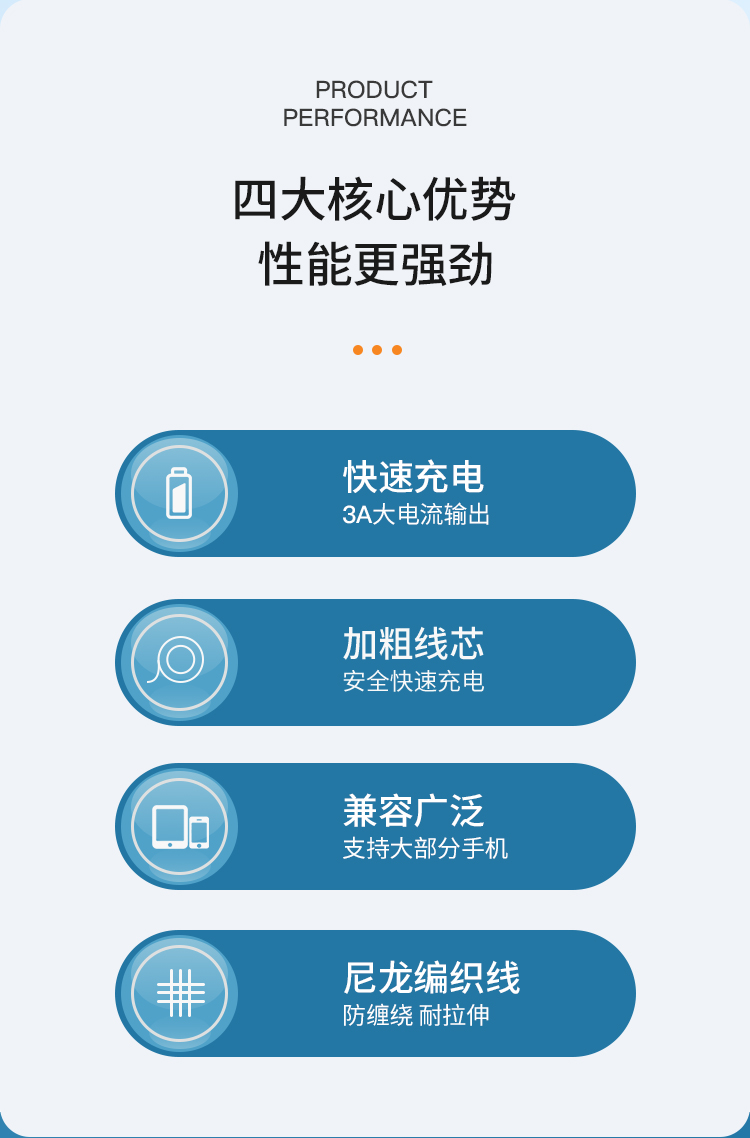 PRODUCT
PERFORMANCE

四大核心优势
性能更强劲

快速充电
3A大电流输出

加粗线芯
安全快速充电

兼容广泛
支持大部分手机

尼龙编织线
防缠绕 耐拉伸