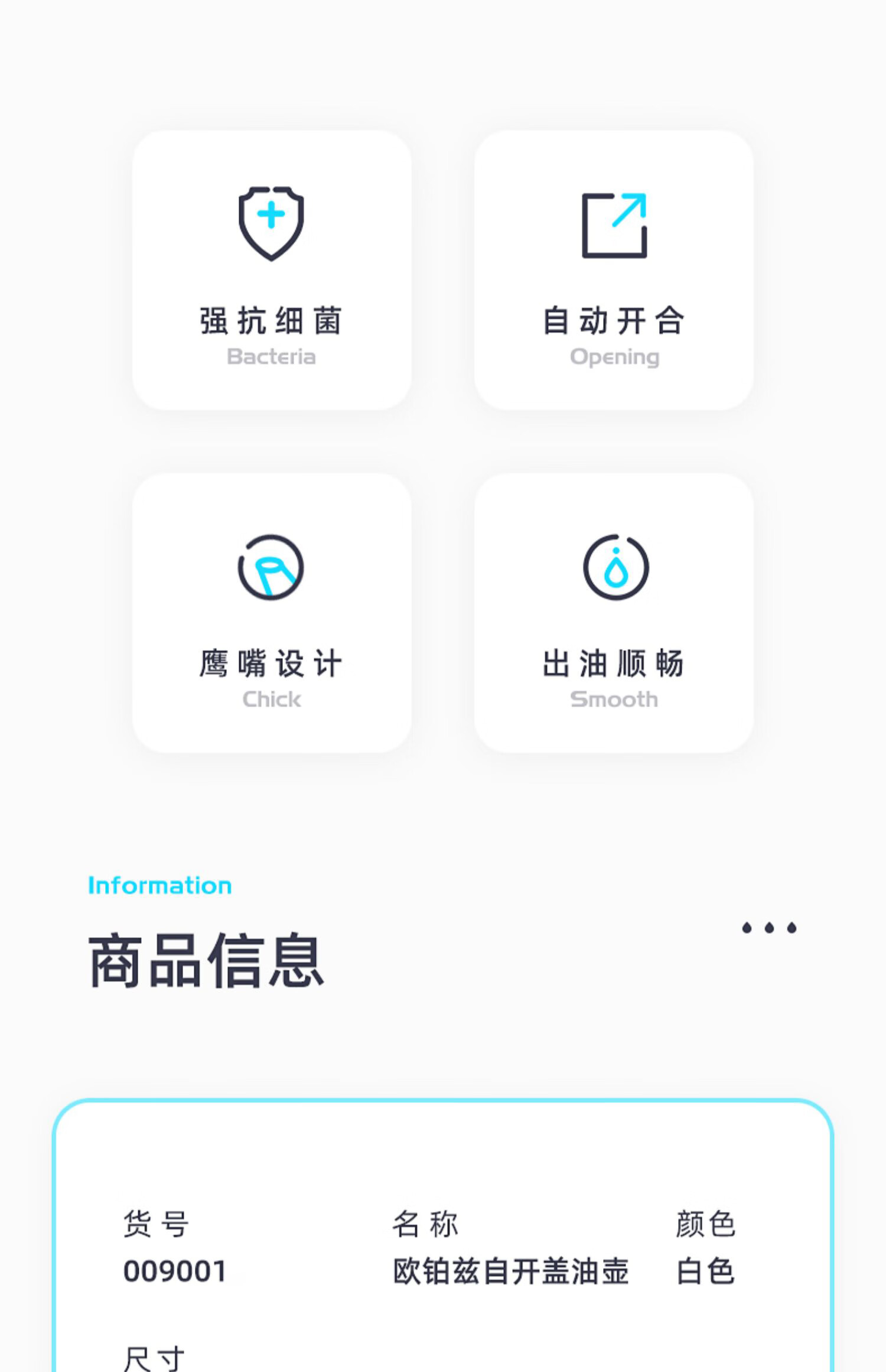 强抗细菌
Bacteria

自动开合
Opening

鹰嘴设计
Chick

出油顺畅
Smooth

Information

商品信息

货号
009001

名称
欧铂兹自开盖油壶

颜色
白色

尺寸