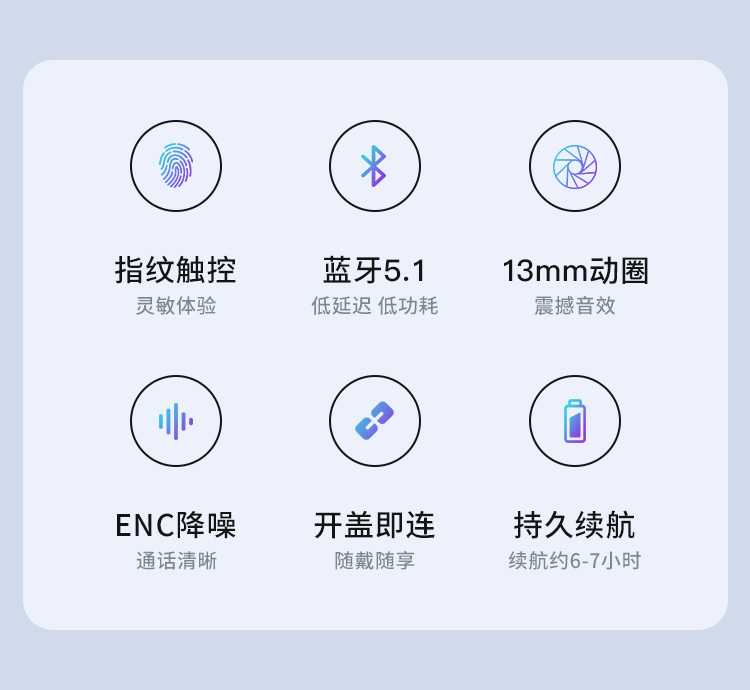 指纹触控
灵敏体验

蓝牙5.1
低延迟 低功耗

13mm动圈
震撼音效

ENC降噪
通话清晰

开盖即连
随戴随享

持久续航
续航约6-7小时