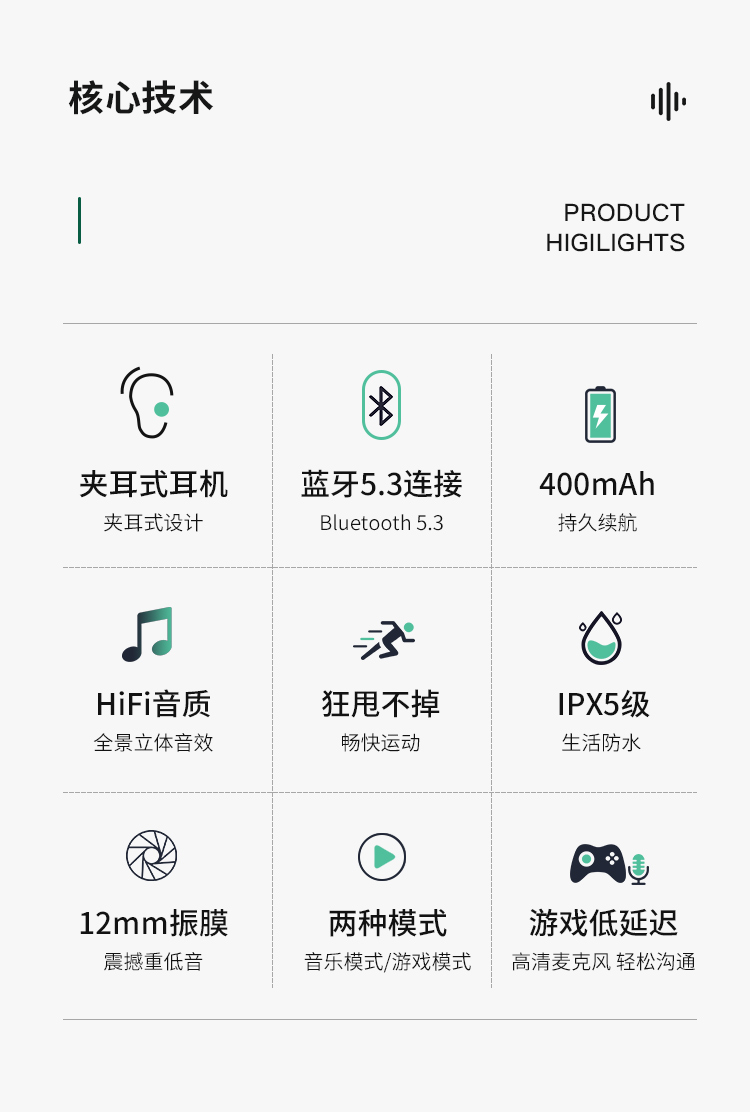 核心技术

PRODUCT
HIGILIGHTS

夹耳式耳机
夹耳式设计

蓝牙5.3连接
Bluetooth 5.3

400mAh
持久续航

HiFi音质
全景立体音效

狂甩不掉
畅快运动

IPX5级
生活防水

12mm振膜
震撼重低音

两种模式
音乐模式/游戏模式

游戏低延迟
高清麦克风 轻松沟通